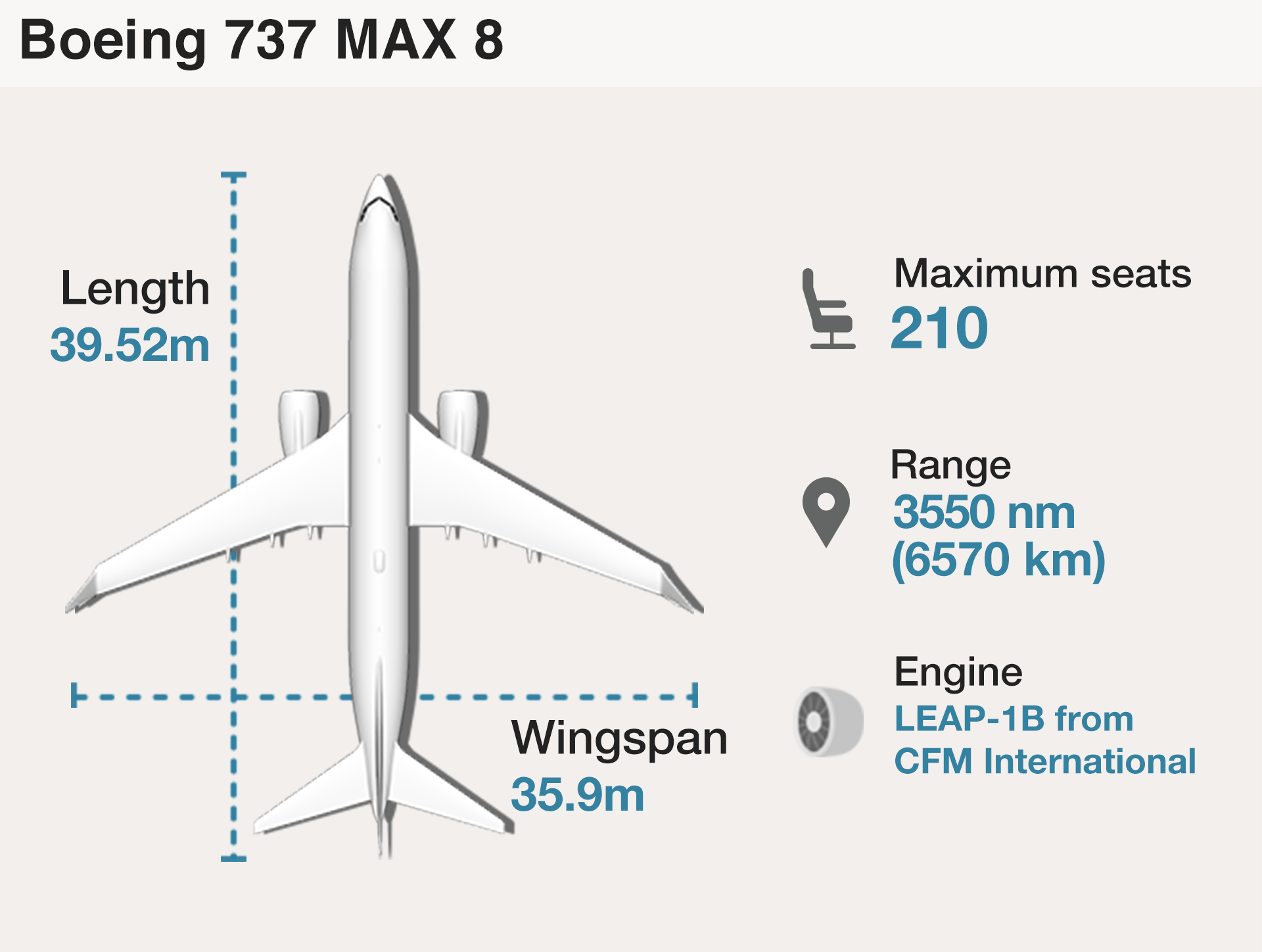 Boeing 737 MAX 8

Length
39.52m

Wingspan
35.9m

Maximum seats
210

Range
3550 nm
(6570 km)

Engine
LEAP-1B from
CFM International